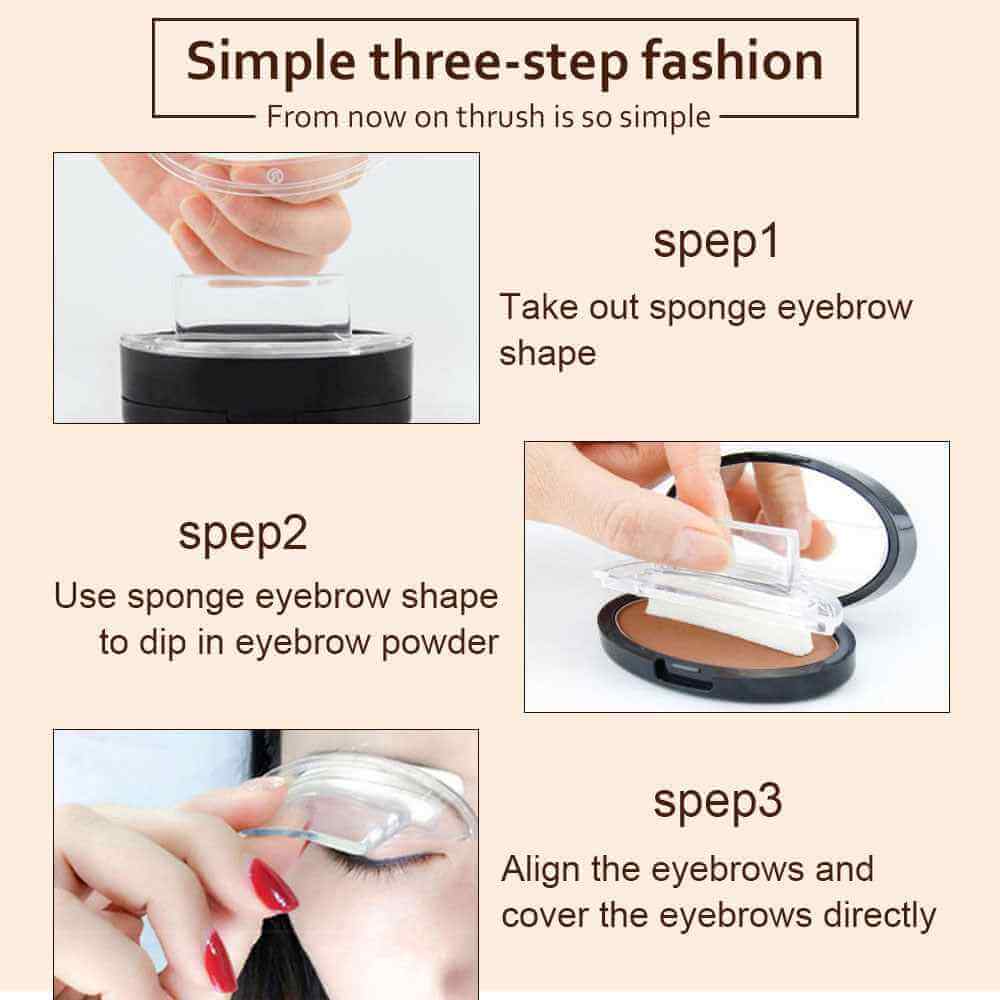 Simple three-step fashion
From now on thrush is so simple

spep1
Take out sponge eyebrow shape

spep2
Use sponge eyebrow shape to dip in eyebrow powder

spep3
Align the eyebrows and cover the eyebrows directly